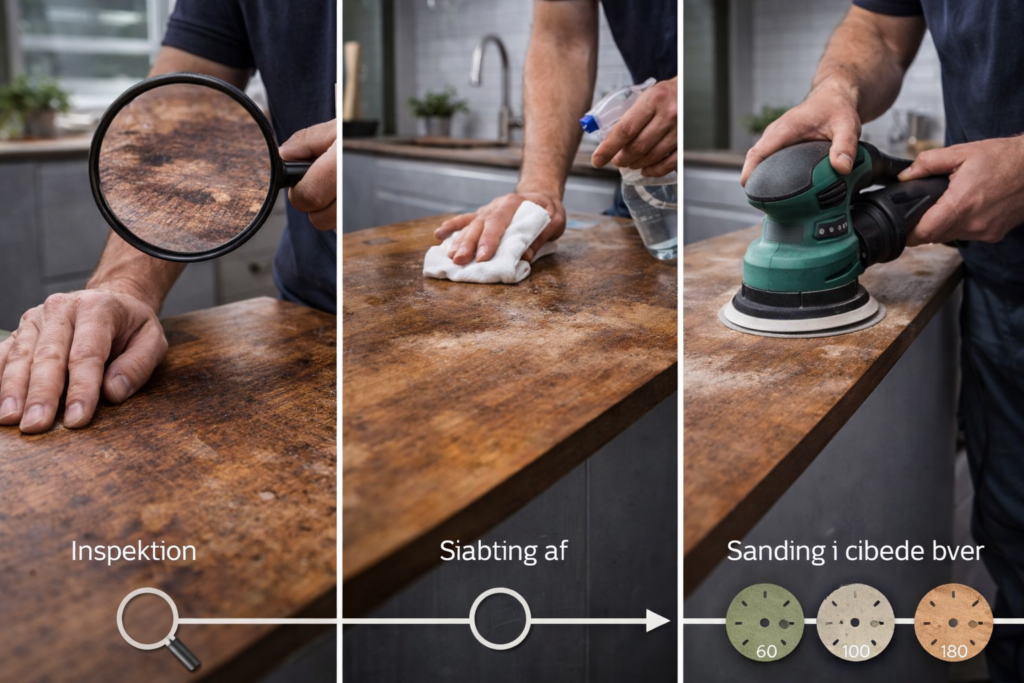 Inspektion

Siabting af

Sanding i cibede bver

60

100

180